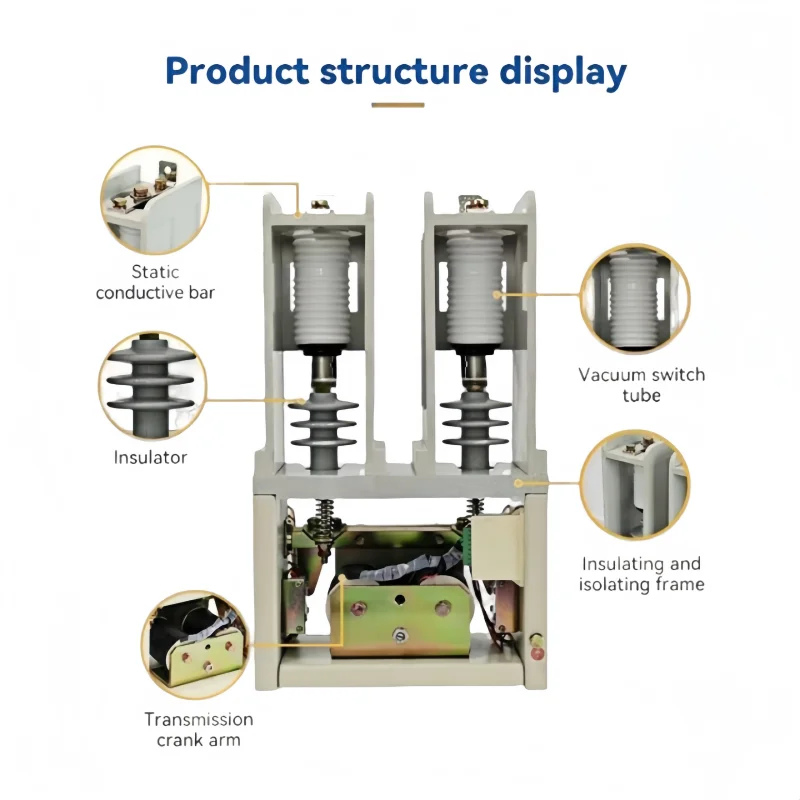 Product structure display

Static conductive bar

Insulator

Transmission crank arm

Vacuum switch tube

Insulating and isolating frame